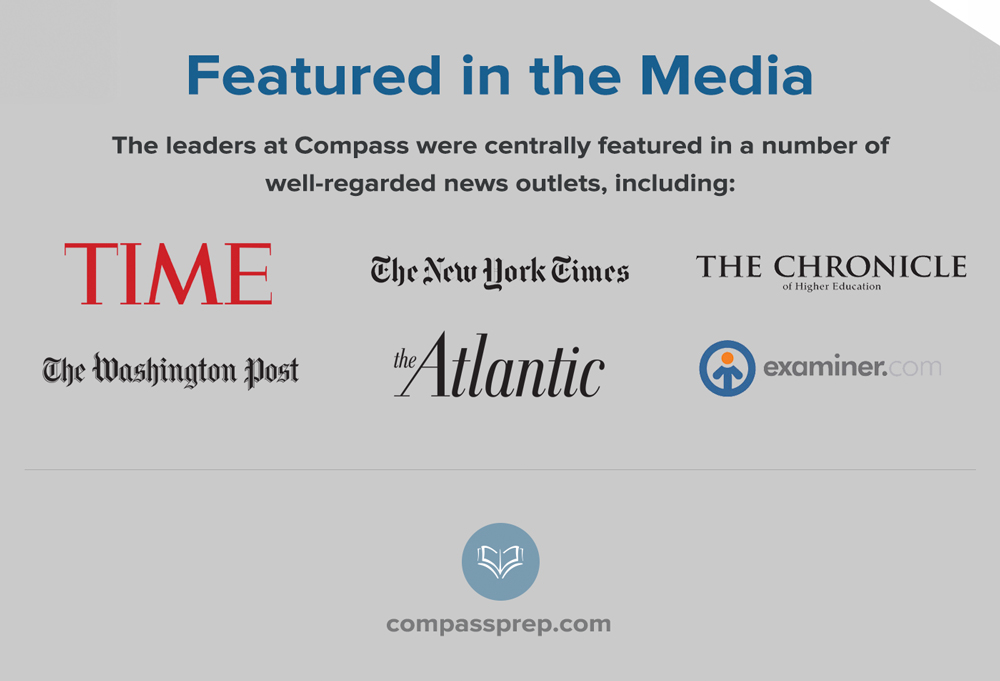 Featured in the Media

The leaders at Compass were centrally featured in a number of well-regarded news outlets, including:

TIME

The New York Times

THE CHRONICLE
of Higher Education

The Washington Post

the Atlantic

examiner.com

compassprep.com